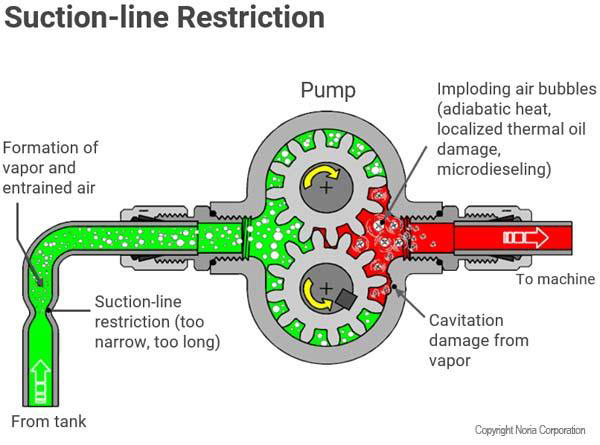 Suction-line Restriction

Pump

Imploding air bubbles (adiabatic heat, localized thermal oil damage, microdieseling)

Formation of vapor and entrained air

To machine

Suction-line restriction (too narrow, too long)

Cavitation damage from vapor

From tank

Copyright Noria Corporation